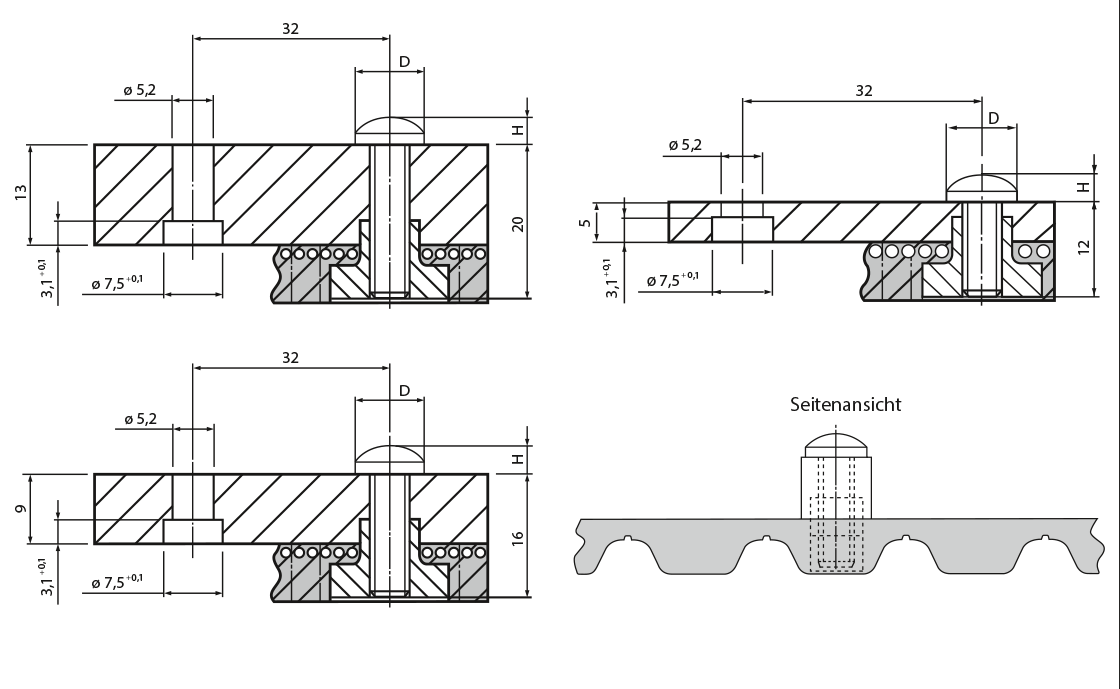 32
D
ø 5,2
H
13
20
$3,1^{+0,1}$
ø $7,5^{+0,1}$

32
D
ø 5,2
H
5
12
$3,1^{+0,1}$
ø $7,5^{+0,1}$

32
D
ø 5,2
H
9
16
$3,1^{+0,1}$
ø $7,5^{+0,1}$

Seitenansicht